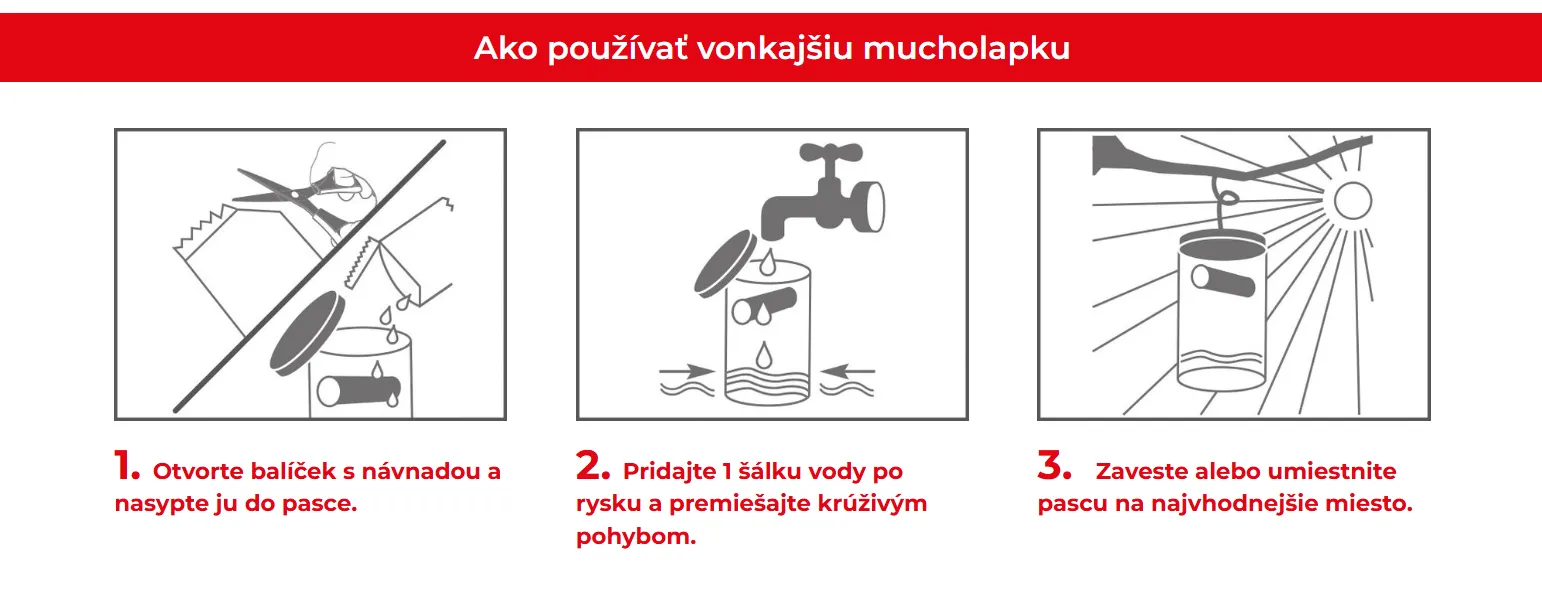 Ako používať vonkajšiu mucholapku

1. Otvorte balíček s návnadou a nasypte ju do pasce.

2. Pridajte 1 šálku vody po rysku a premiešajte krúživým pohybom.

3. Zaveste alebo umiestnite pascu na najvhodnejšie miesto.