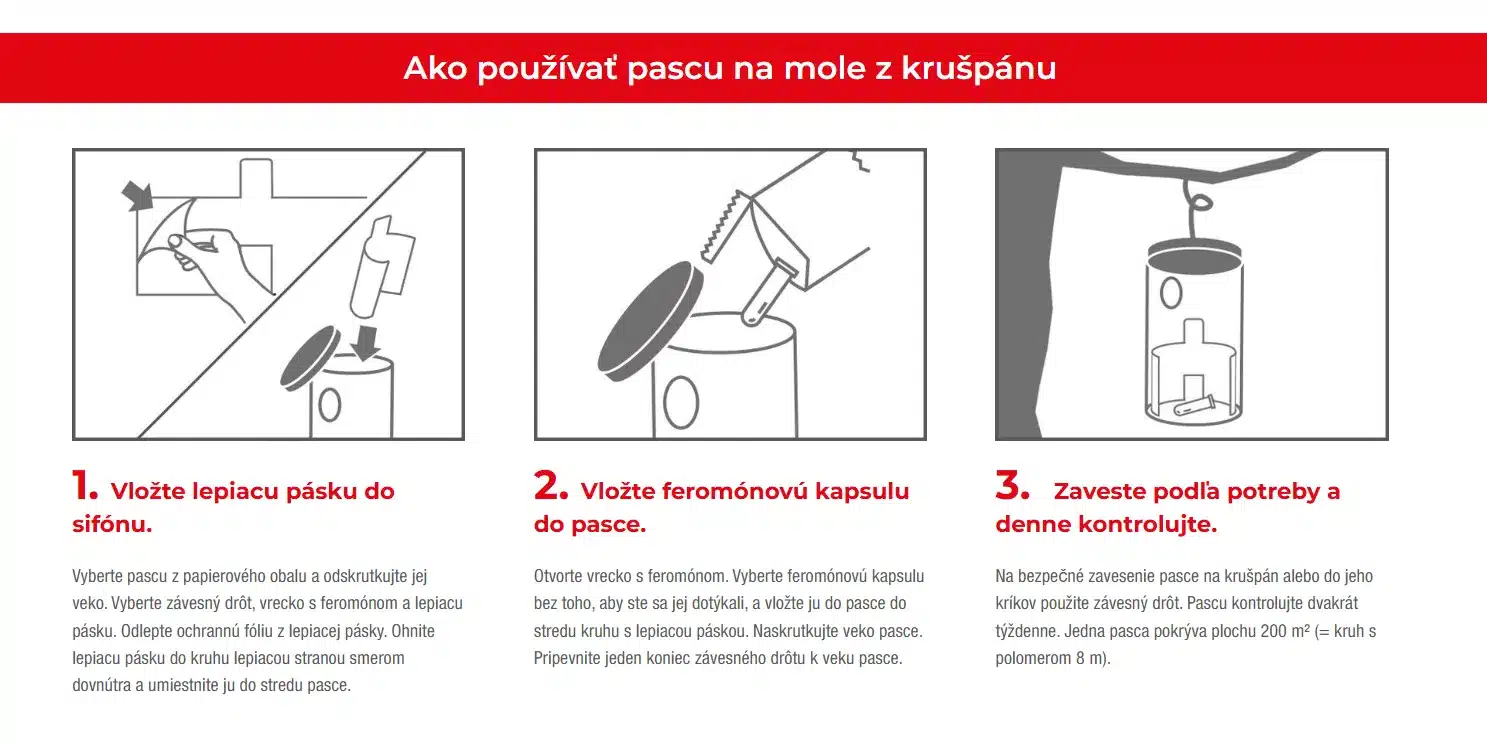 Ako používať pascu na mole z krušpánu

1. Vložte lepiacu pásku do sifónu.

Vyberte pascu z papierového obalu a odskrutkujte jej veko. Vyberte závesný drôt, vrecko s feromónom a lepiacu pásku. Odlepte ochrannú fóliu z lepiacej pásky. Ohnite lepiacu pásku do kruhu lepiacou stranou smerom dovnútra a umiestnite ju do stredu pasce.

2. Vložte feromónovú kapsulu do pasce.

Otvorte vrecko s feromónom. Vyberte feromónovú kapsulu bez toho, aby ste sa jej dotýkali, a vložte ju do pasce do stredu kruhu s lepiacou páskou. Naskrutkujte veko pasce. Pripevnite jeden koniec závesného drôtu k veku pasce.

3. Zaveste podľa potreby a denne kontrolujte.

Na bezpečné zavesenie pasce na krušpán alebo do jeho kríkov použite závesný drôt. Pascu kontrolujte dvakrát týždenne. Jedna pasca pokrýva plochu 200 m² (= kruh s polomerom 8 m).