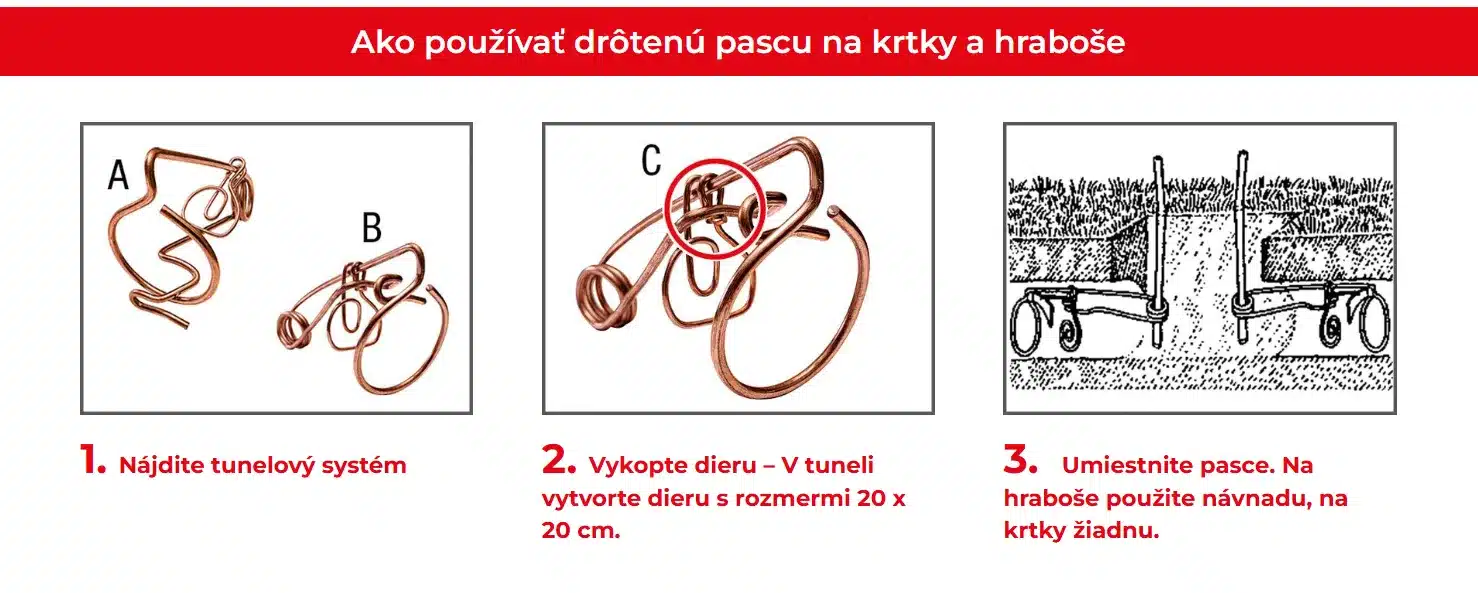 Ako používať drôtenú pascu na krtky a hraboše

A

B

C

1. Nájdite tunelový systém

2. Vykopte dieru – V tuneli vytvorte dieru s rozmermi 20 x 20 cm.

3. Umiestnite pasce. Na hraboše použite návnadu, na krtky žiadnu.