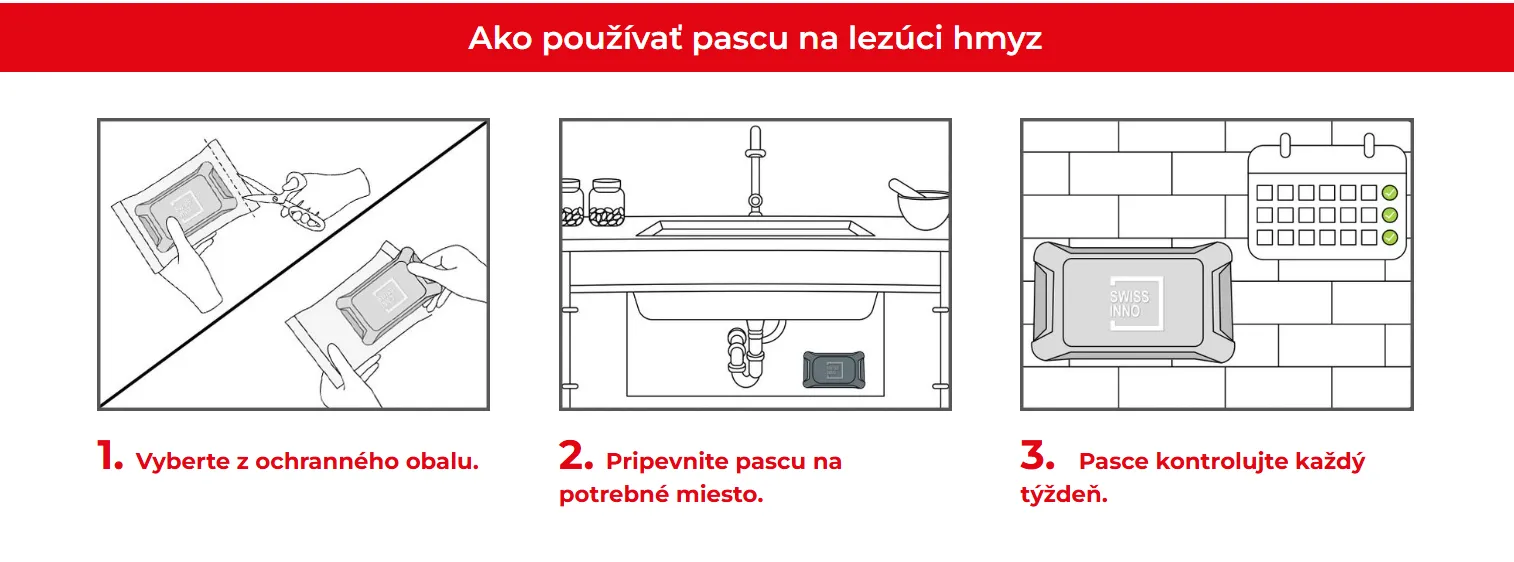 Ako používať pascu na lezúci hmyz

SWISS INNO

1. Vyberte z ochranného obalu.

2. Pripevnite pascu na potrebné miesto.

3. Pasce kontrolujte každý týždeň.